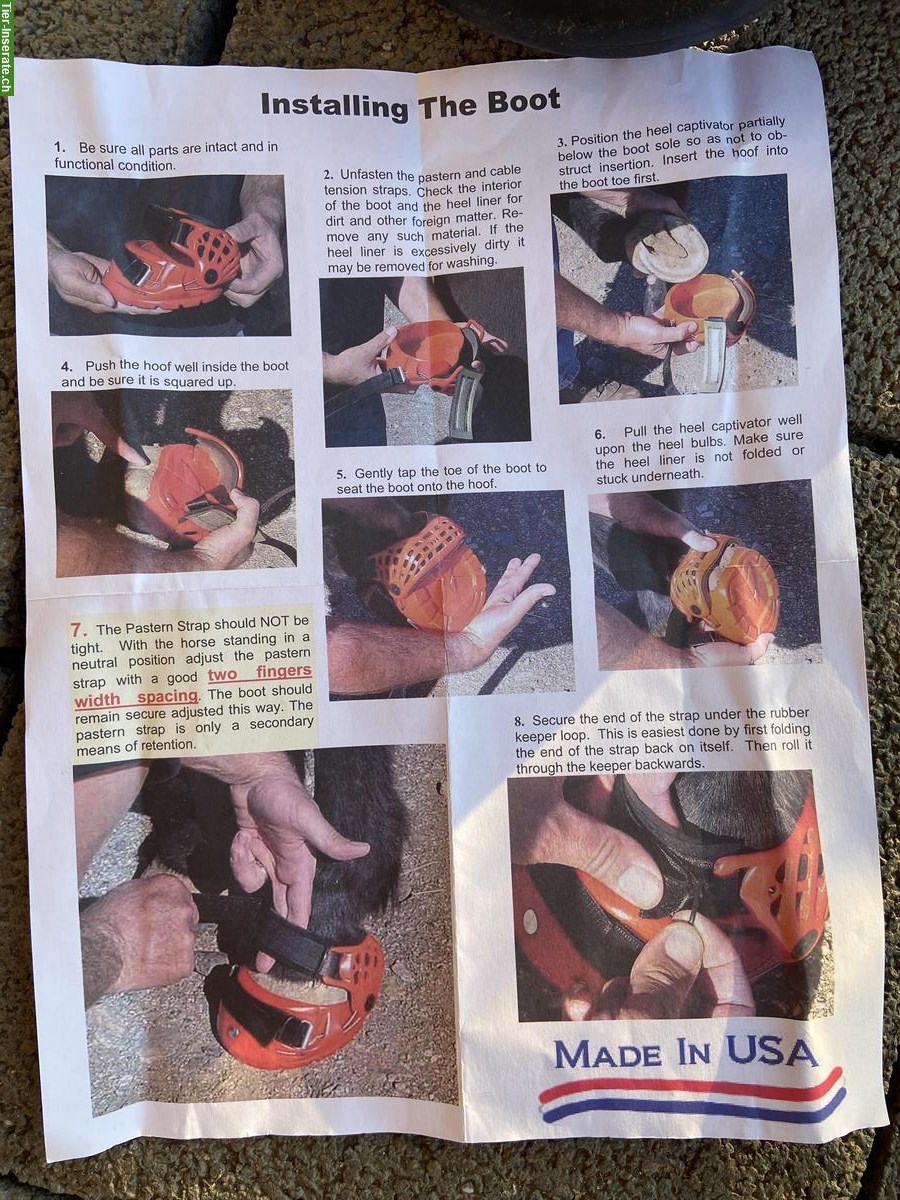 Tier-Inserate.ch

Installing The Boot

1. Be sure all parts are intact and in functional condition.

2. Unfasten the pastern and cable tension straps. Check the interior of the boot and the heel liner for dirt and other foreign matter. Remove any such material. If the heel liner is excessively dirty it may be removed for washing.

3. Position the heel captivator partially below the boot sole so as not to obstruct insertion. Insert the hoof into the boot toe first.

4. Push the hoof well inside the boot and be sure it is squared up.

5. Gently tap the toe of the boot to seat the boot onto the hoof.

6. Pull the heel captivator well upon the heel bulbs. Make sure the heel liner is not folded or stuck underneath.

7. The Pastern Strap should NOT be tight. With the horse standing in a neutral position adjust the pastern strap with a good two fingers width spacing. The boot should remain secure adjusted this way. The pastern strap is only a secondary means of retention.

8. Secure the end of the strap under the rubber keeper loop. This is easiest done by first folding the end of the strap back on itself. Then roll it through the keeper backwards.

MADE IN USA