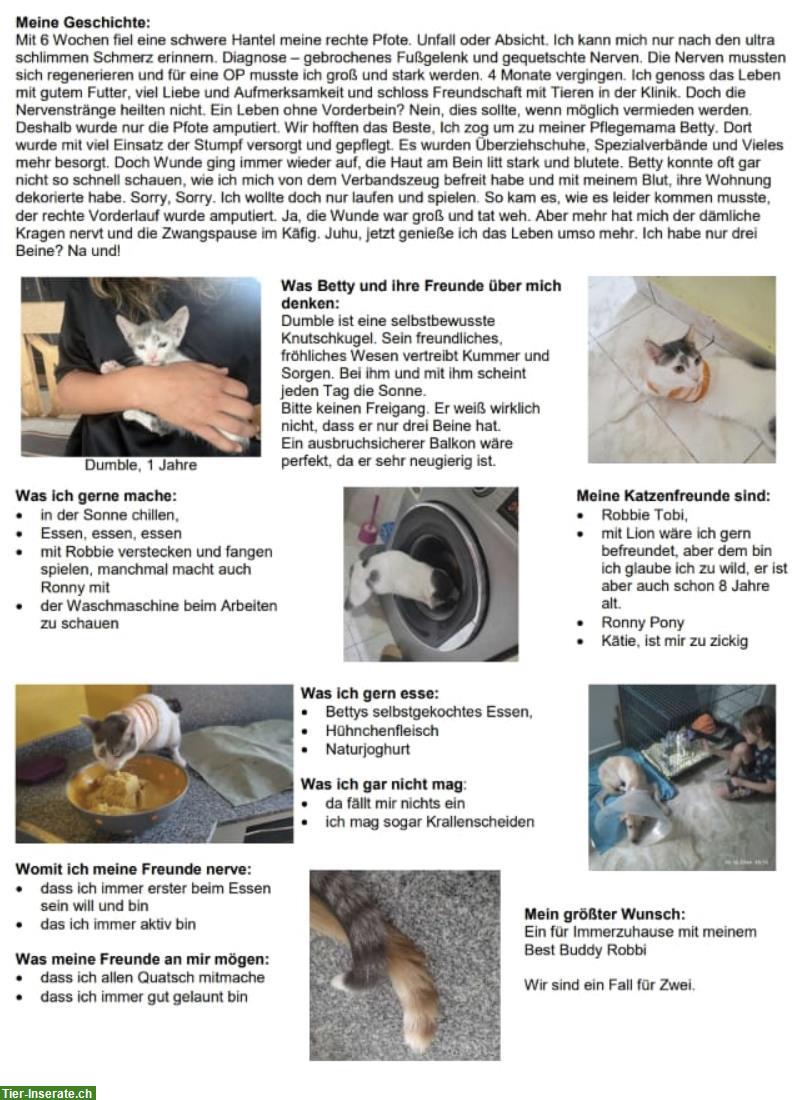 **Meine Geschichte:**
Mit 6 Wochen fiel eine schwere Hantel meine rechte Pfote. Unfall oder Absicht. Ich kann mich nur nach den ultra schlimmen Schmerz erinnern. Diagnose – gebrochenes Fußgelenk und gequetschte Nerven. Die Nerven mussten sich regenerieren und für eine OP musste ich groß und stark werden. 4 Monate vergingen. Ich genoss das Leben mit gutem Futter, viel Liebe und Aufmerksamkeit und schloss Freundschaft mit Tieren in der Klinik. Doch die Nervenstränge heilten nicht. Ein Leben ohne Vorderbein? Nein, dies sollte, wenn möglich vermieden werden. Deshalb wurde nur die Pfote amputiert. Wir hofften das Beste, Ich zog um zu meiner Pflegemama Betty. Dort wurde mit viel Einsatz der Stumpf versorgt und gepflegt. Es wurden Überziehschuhe, Spezialverbände und Vieles mehr besorgt. Doch Wunde ging immer wieder auf, die Haut am Bein litt stark und blutete. Betty konnte oft gar nicht so schnell schauen, wie ich mich von dem Verbandszeug befreit habe und mit meinem Blut, ihre Wohnung dekorierte habe. Sorry, Sorry. Ich wollte doch nur laufen und spielen. So kam es, wie es leider kommen musste, der rechte Vorderlauf wurde amputiert. Ja, die Wunde war groß und tat weh. Aber mehr hat mich der dämliche Kragen nervt und die Zwangspause im Käfig. Juhu, jetzt genieße ich das Leben umso mehr. Ich habe nur drei Beine? Na und!

Dumble, 1 Jahre

**Was Betty und ihre Freunde über mich denken:**
Dumble ist eine selbstbewusste Knutschkugel. Sein freundliches, fröhliches Wesen vertreibt Kummer und Sorgen. Bei ihm und mit ihm scheint jeden Tag die Sonne.
Bitte keinen Freigang. Er weiß wirklich nicht, dass er nur drei Beine hat.
Ein ausbruchsicherer Balkon wäre perfekt, da er sehr neugierig ist.

**Was ich gerne mache:**
- in der Sonne chillen,
- Essen, essen, essen
- mit Robbie verstecken und fangen spielen, manchmal macht auch Ronny mit
- der Waschmaschine beim Arbeiten zu schauen

**Meine Katzenfreunde sind:**
- Robbie Tobi,
- mit Lion wäre ich gern befreundet, aber dem bin ich glaube ich zu wild, er ist aber auch schon 8 Jahre alt.
- Ronny Pony
- Kätie, ist mir zu zickig

**Was ich gern esse:**
- Bettys selbstgekochtes Essen,
- Hühnchenfleisch
- Naturjoghurt

**Was ich gar nicht mag:**
- da fällt mir nichts ein
- ich mag sogar Krallenscheiden

**Womit ich meine Freunde nerve:**
- dass ich immer erster beim Essen sein will und bin
- das ich immer aktiv bin

**Was meine Freunde an mir mögen:**
- dass ich allen Quatsch mitmache
- dass ich immer gut gelaunt bin

**Mein größter Wunsch:**
Ein für Immerzuhause mit meinem Best Buddy Robbi

Wir sind ein Fall für Zwei.

Tier-Inserate.ch